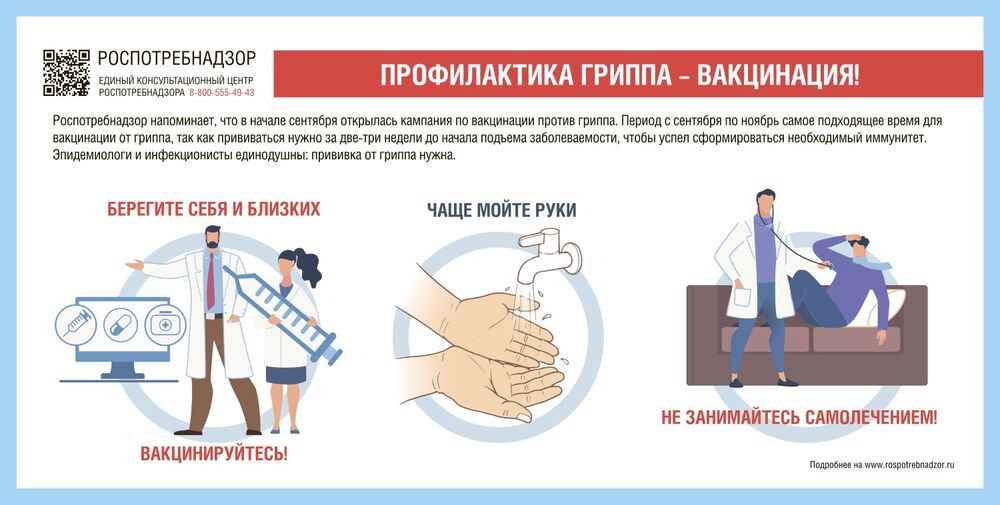 РОСПОТРЕБНАДЗОР
ЕДИНЫЙ КОНСУЛЬТАЦИОННЫЙ ЦЕНТР РОСПОТРЕБНАДЗОРА 8-800-555-49-43

ПРОФИЛАКТИКА ГРИППА – ВАКЦИНАЦИЯ!

Роспотребнадзор напоминает, что в начале сентября открылась кампания по вакцинации против гриппа. Период с сентября по ноябрь самое подходящее время для вакцинации от гриппа, так как прививаться нужно за две-три недели до начала подъема заболеваемости, чтобы успел сформироваться необходимый иммунитет. Эпидемиологи и инфекционисты единодушны: прививка от гриппа нужна.

БЕРЕГИТЕ СЕБЯ И БЛИЗКИХ

ВАКЦИНИРУЙТЕСЬ!

ЧАЩЕ МОЙТЕ РУКИ

НЕ ЗАНИМАЙТЕСЬ САМОЛЕЧЕНИЕМ!

Подробнее на www.rospotrebnadzor.ru